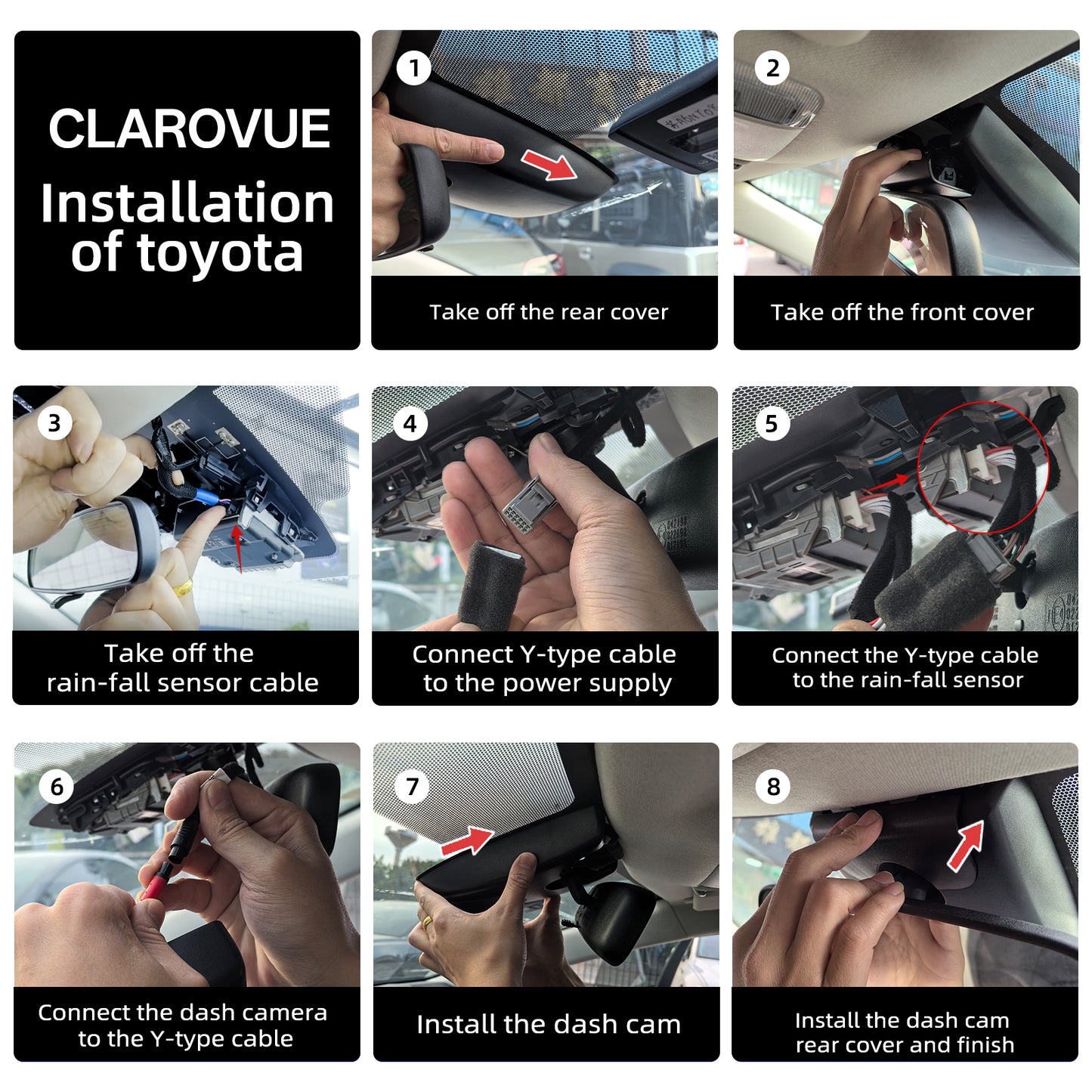 CLAROVUE
Installation of toyota

1
Take off the rear cover

2
Take off the front cover

3
Take off the rain-fall sensor cable

4
Connect Y-type cable to the power supply

5
Connect the Y-type cable to the rain-fall sensor

6
Connect the dash camera to the Y-type cable

7
Install the dash cam

8
Install the dash cam rear cover and finish