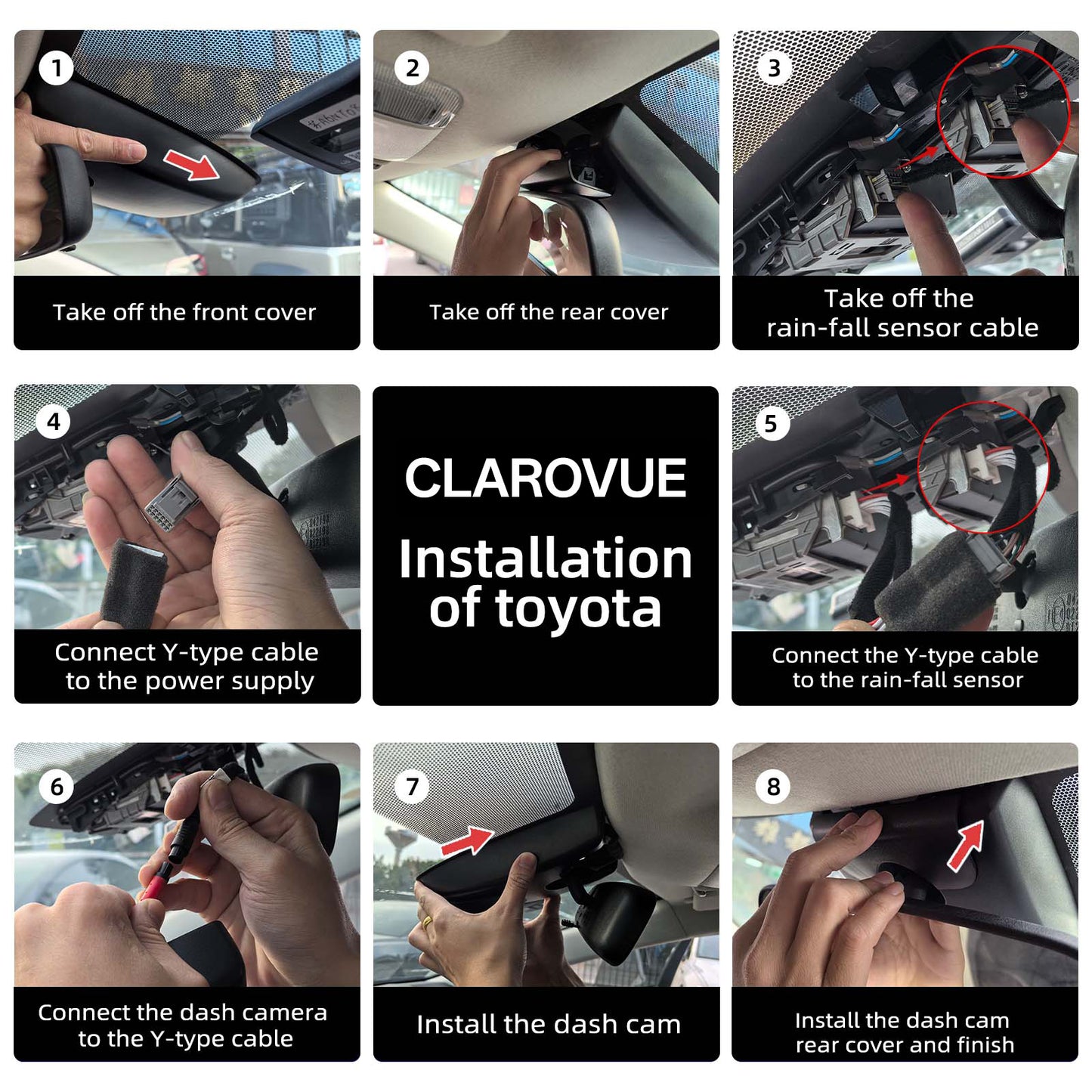 1
Take off the front cover

2
Take off the rear cover

3
Take off the rain-fall sensor cable

4
Connect Y-type cable to the power supply

CLAROVUE
Installation of toyota

5
Connect the Y-type cable to the rain-fall sensor

6
Connect the dash camera to the Y-type cable

7
Install the dash cam

8
Install the dash cam rear cover and finish