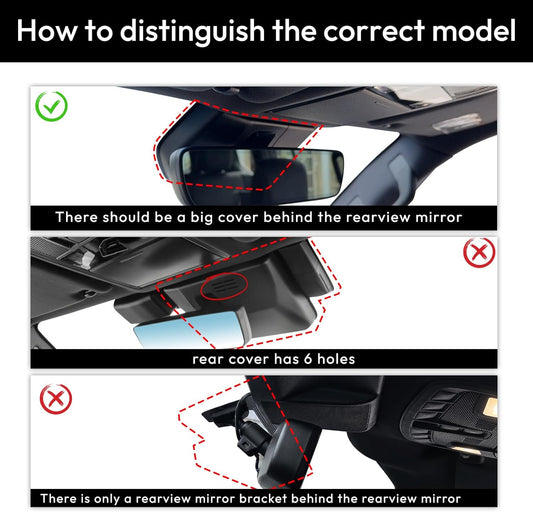 How to distinguish the correct model

There should be a big cover behind the rearview mirror

rear cover has 6 holes

There is only a rearview mirror bracket behind the rearview mirror