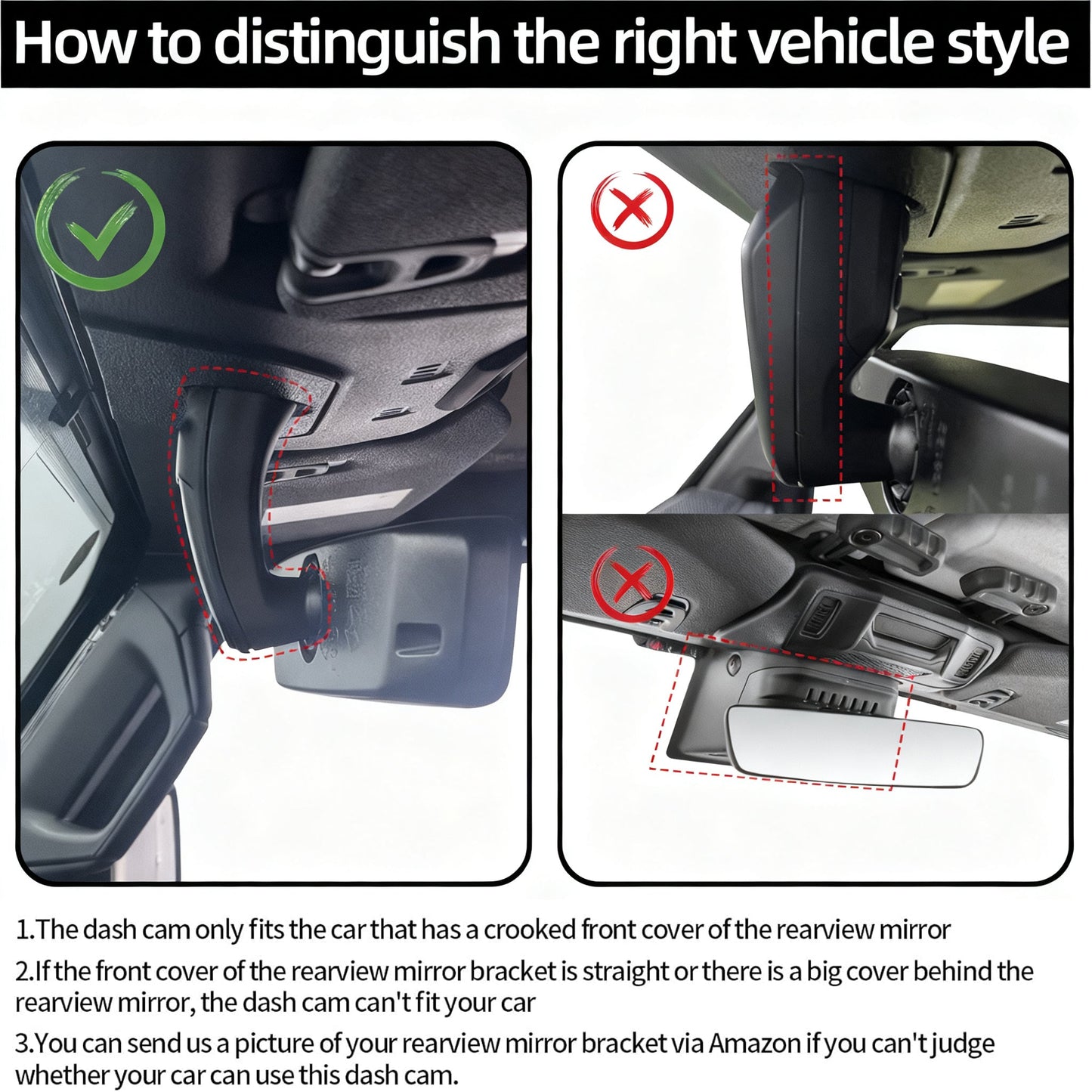 How to distinguish the right vehicle style

1.The dash cam only fits the car that has a crooked front cover of the rearview mirror

2.If the front cover of the rearview mirror bracket is straight or there is a big cover behind the rearview mirror, the dash cam can't fit your car

3.You can send us a picture of your rearview mirror bracket via Amazon if you can't judge whether your car can use this dash cam.