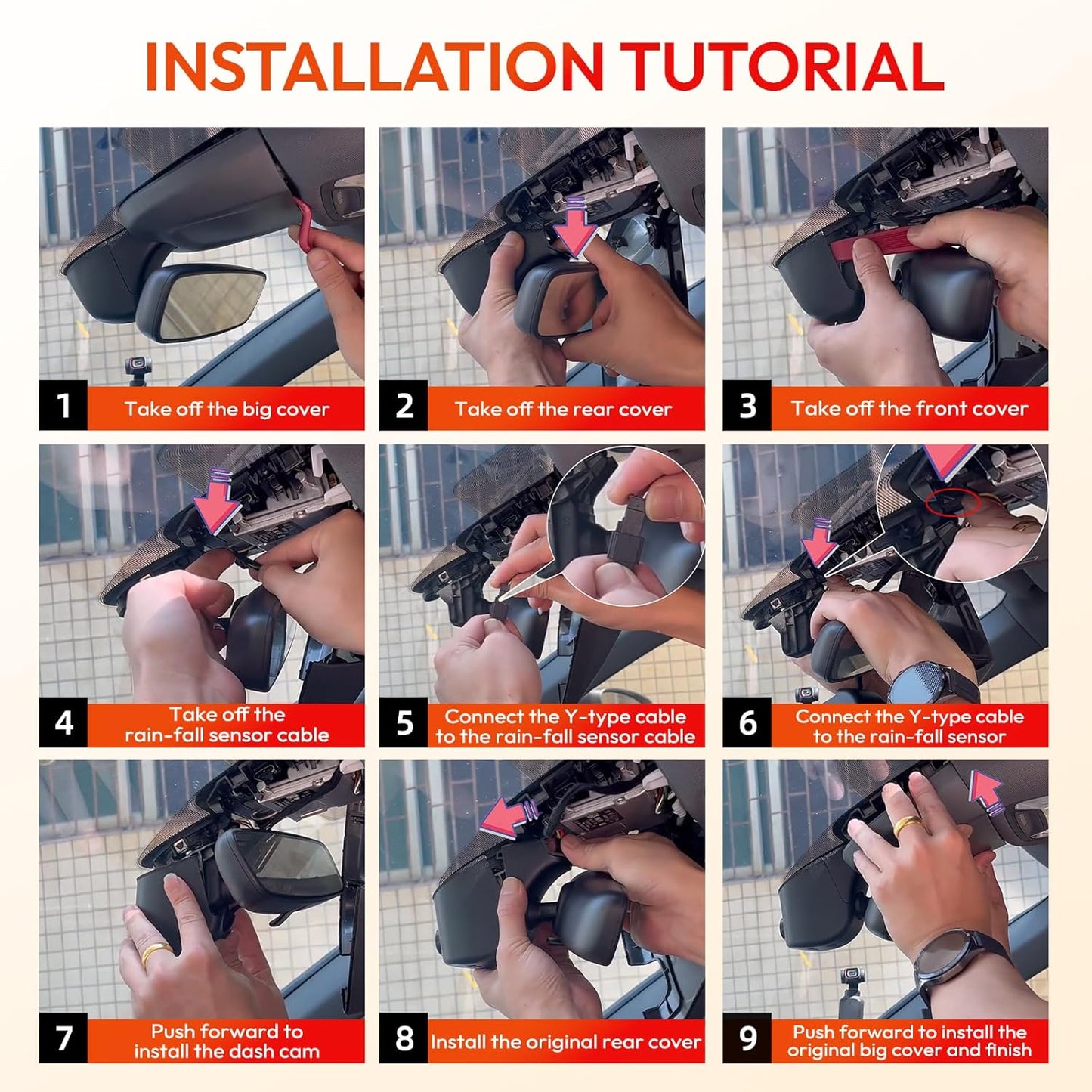 INSTALLATION TUTORIAL

1 Take off the big cover

2 Take off the rear cover

3 Take off the front cover

4 Take off the rain-fall sensor cable

5 Connect the Y-type cable to the rain-fall sensor cable

6 Connect the Y-type cable to the rain-fall sensor

7 Push forward to install the dash cam

8 Install the original rear cover

9 Push forward to install the original big cover and finish