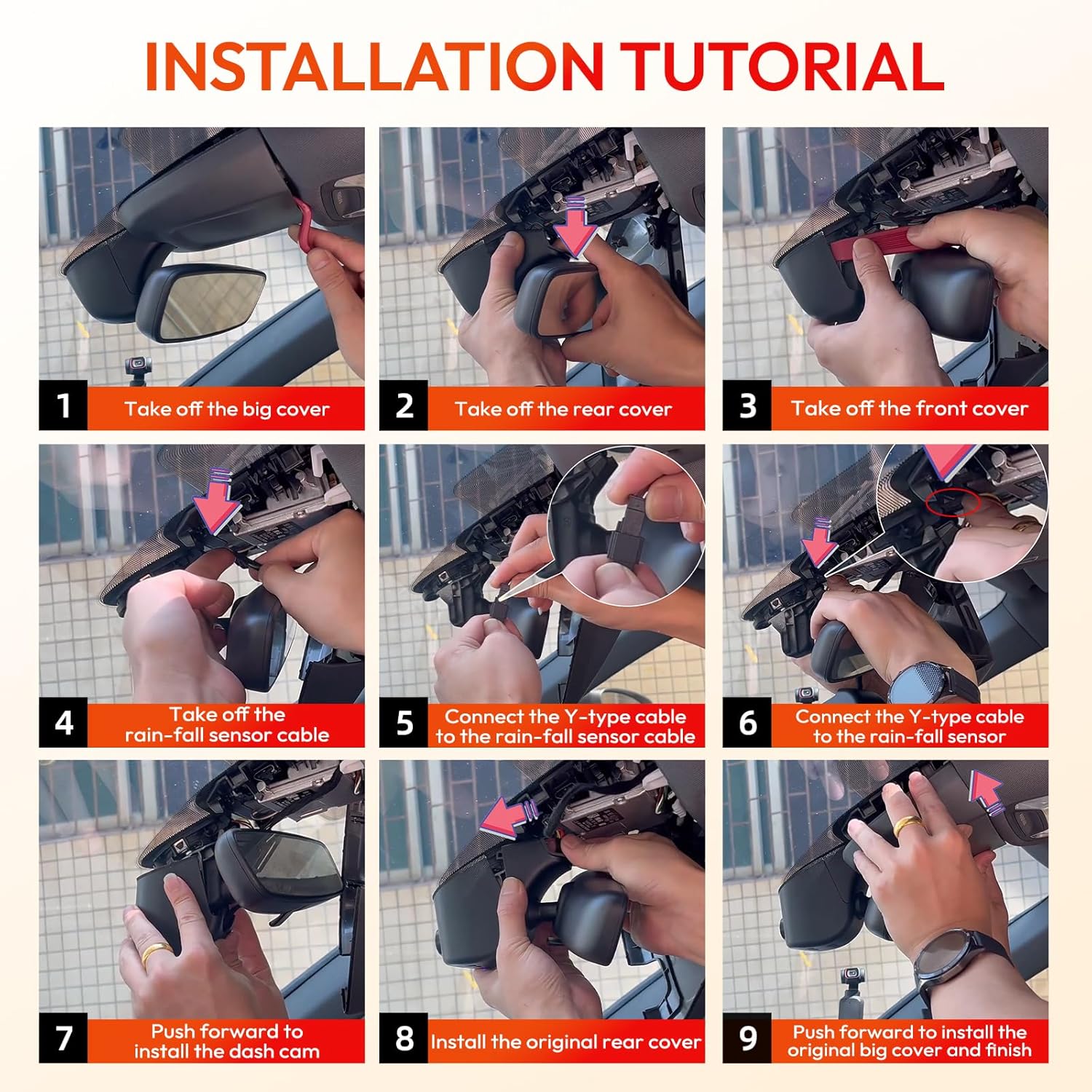 INSTALLATION TUTORIAL

1 Take off the big cover

2 Take off the rear cover

3 Take off the front cover

4 Take off the rain-fall sensor cable

5 Connect the Y-type cable to the rain-fall sensor cable

6 Connect the Y-type cable to the rain-fall sensor

7 Push forward to install the dash cam

8 Install the original rear cover

9 Push forward to install the original big cover and finish