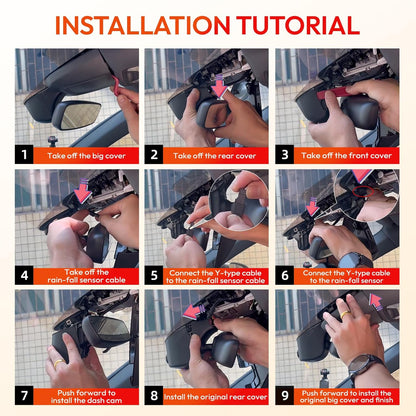 INSTALLATION TUTORIAL

1 Take off the big cover

2 Take off the rear cover

3 Take off the front cover

4 Take off the rain-fall sensor cable

5 Connect the Y-type cable to the rain-fall sensor cable

6 Connect the Y-type cable to the rain-fall sensor

7 Push forward to install the dash cam

8 Install the original rear cover

9 Push forward to install the original big cover and finish