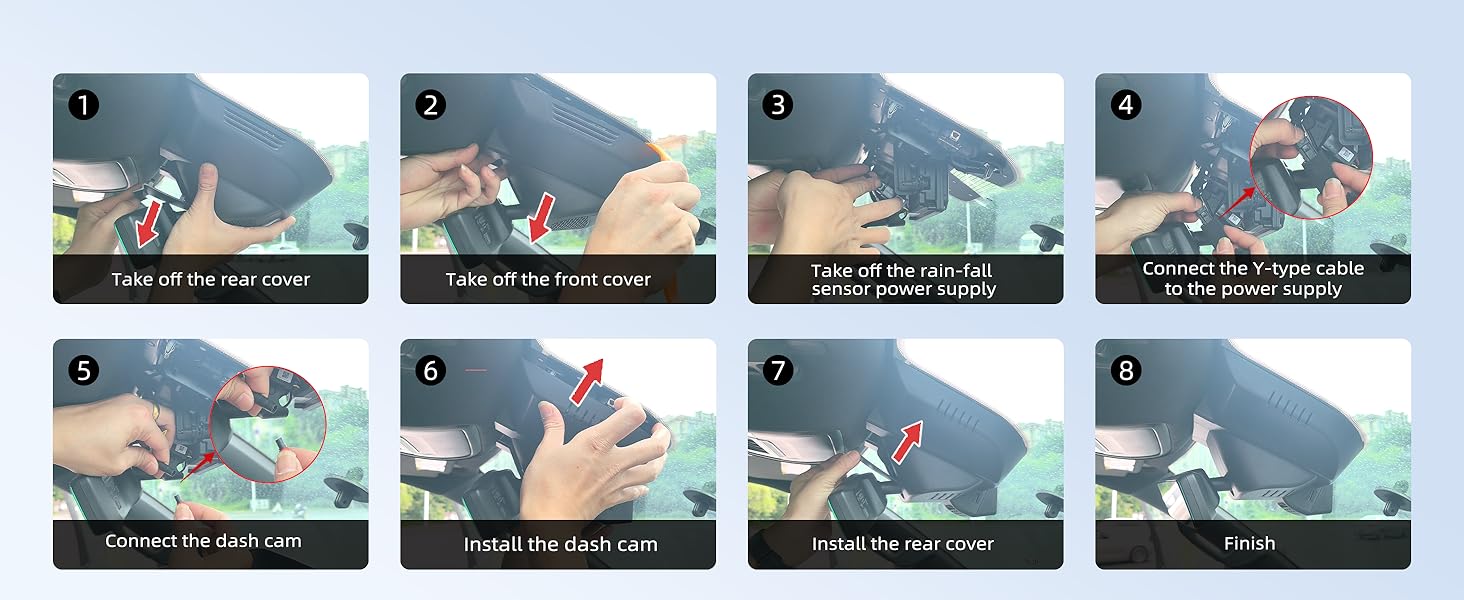 1
Take off the rear cover

2
Take off the front cover

3
Take off the rain-fall sensor power supply

4
Connect the Y-type cable to the power supply

5
Connect the dash cam

6
Install the dash cam

7
Install the rear cover

8
Finish