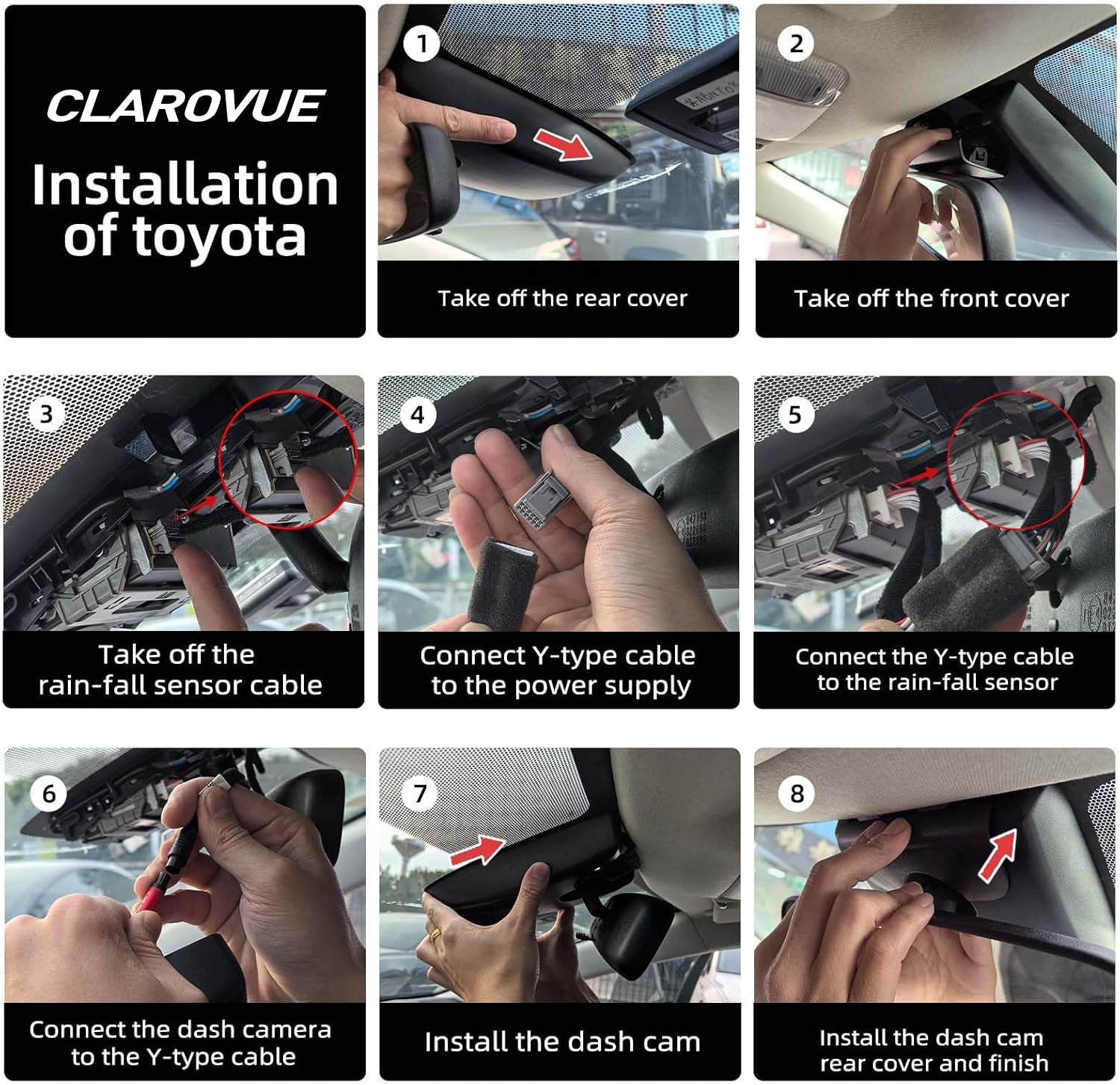 CLAROVUE

Installation of toyota

1

Take off the rear cover

2

Take off the front cover

3

Take off the rain-fall sensor cable

4

Connect Y-type cable to the power supply

5

Connect the Y-type cable to the rain-fall sensor

6

Connect the dash camera to the Y-type cable

7

Install the dash cam

8

Install the dash cam rear cover and finish