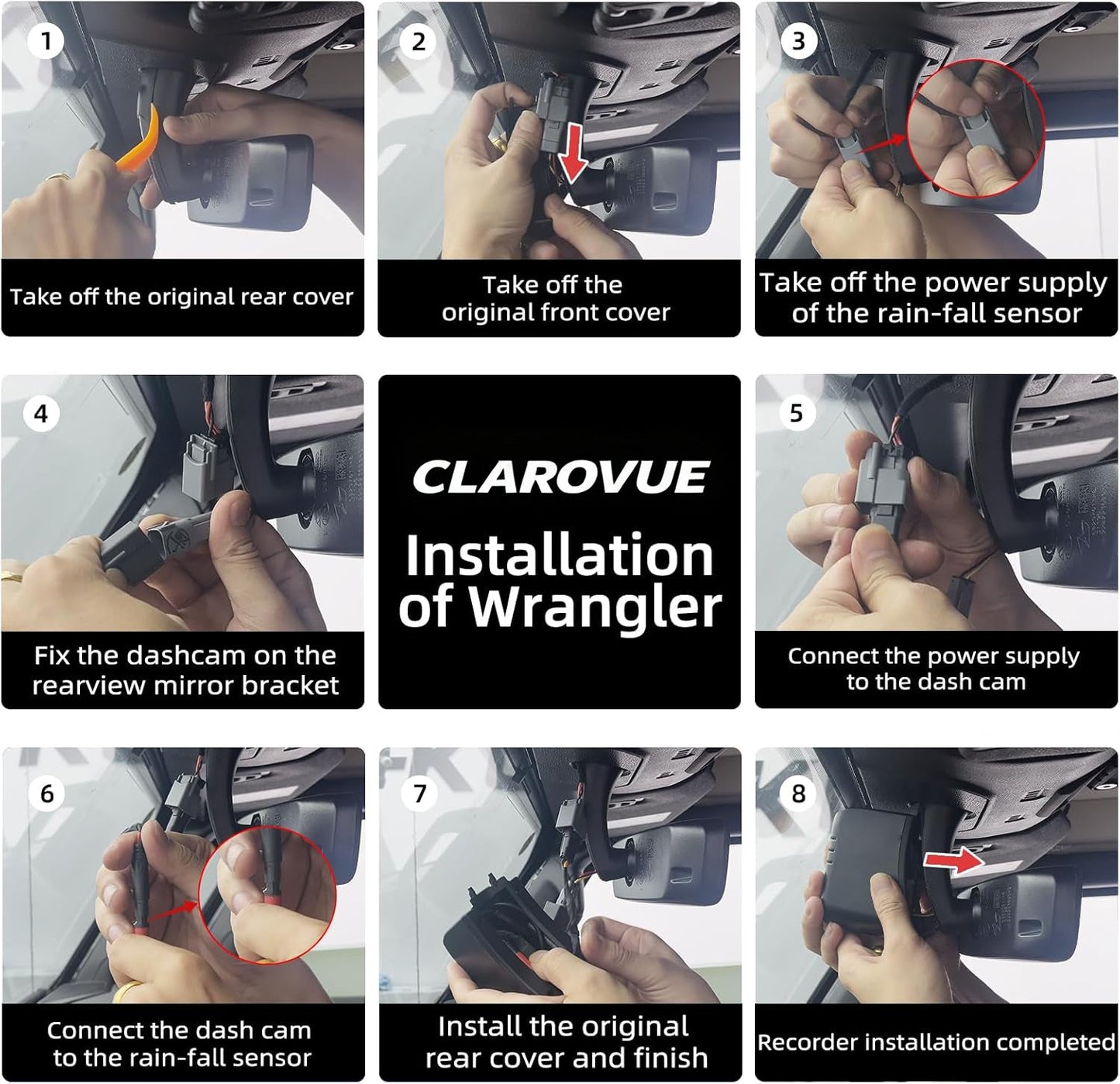 1
Take off the original rear cover

2
Take off the original front cover

3
Take off the power supply of the rain-fall sensor

4
Fix the dashcam on the rearview mirror bracket

CLAROVUE
Installation of Wrangler

5
Connect the power supply to the dash cam

6
Connect the dash cam to the rain-fall sensor

7
Install the original rear cover and finish

8
Recorder installation completed