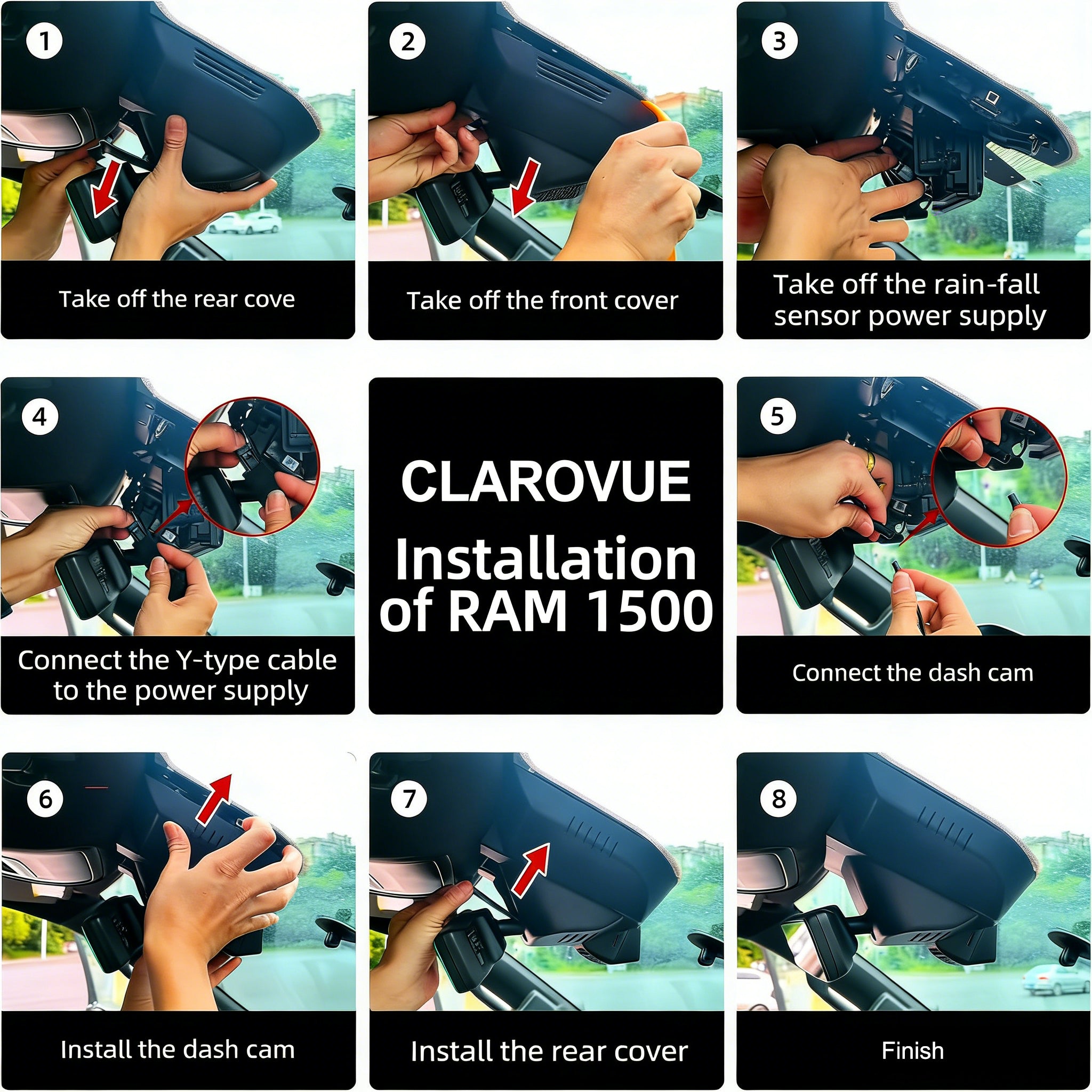 1
Take off the rear cove

2
Take off the front cover

3
Take off the rain-fall sensor power supply

4
Connect the Y-type cable to the power supply

CLAROVUE
Installation of RAM 1500

5
Connect the dash cam

6
Install the dash cam

7
Install the rear cover

8
Finish