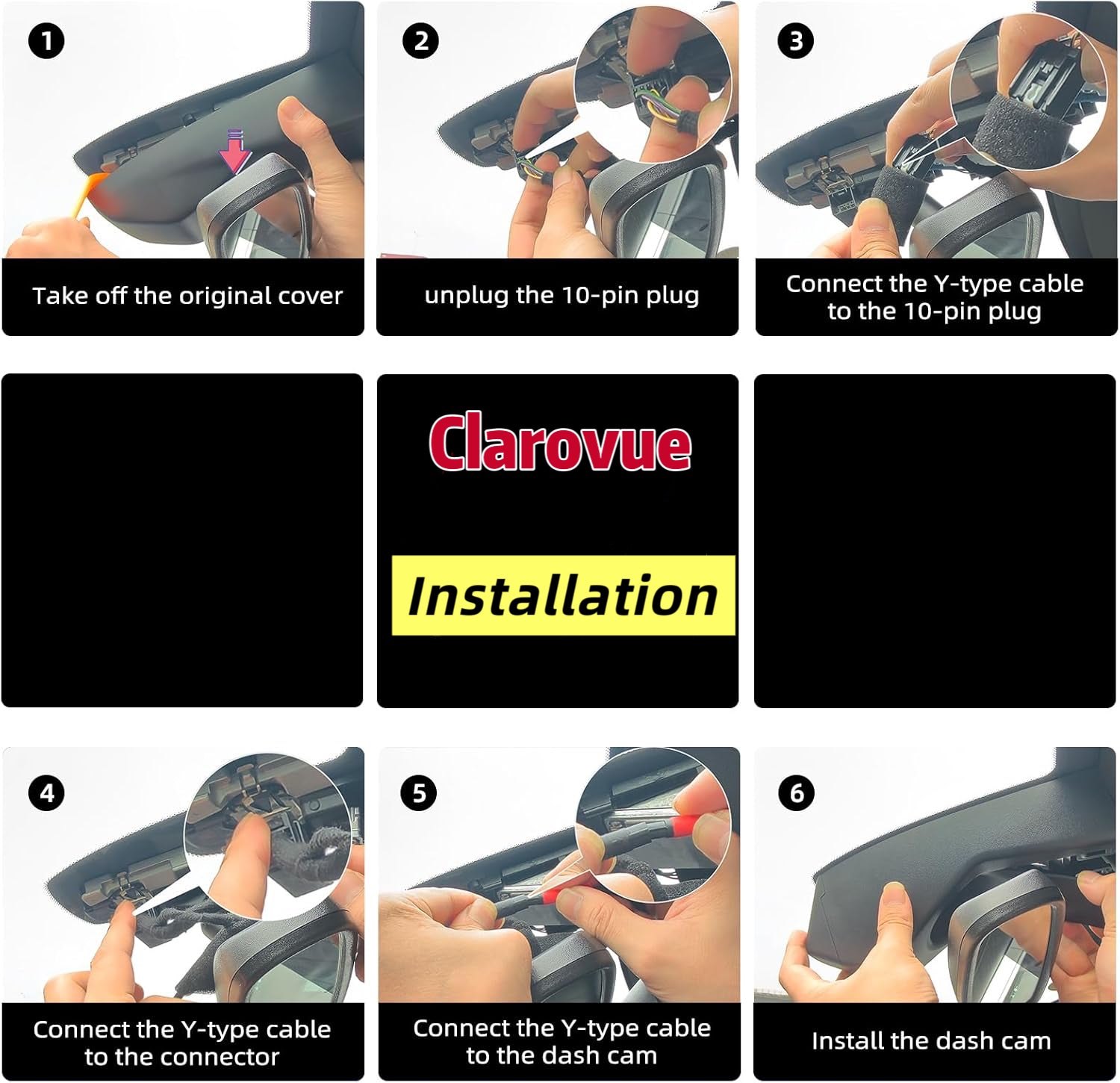 1
Take off the original cover

2
unplug the 10-pin plug

3
Connect the Y-type cable to the 10-pin plug

Clarovue

Installation

4
Connect the Y-type cable to the connector

5
Connect the Y-type cable to the dash cam

6
Install the dash cam