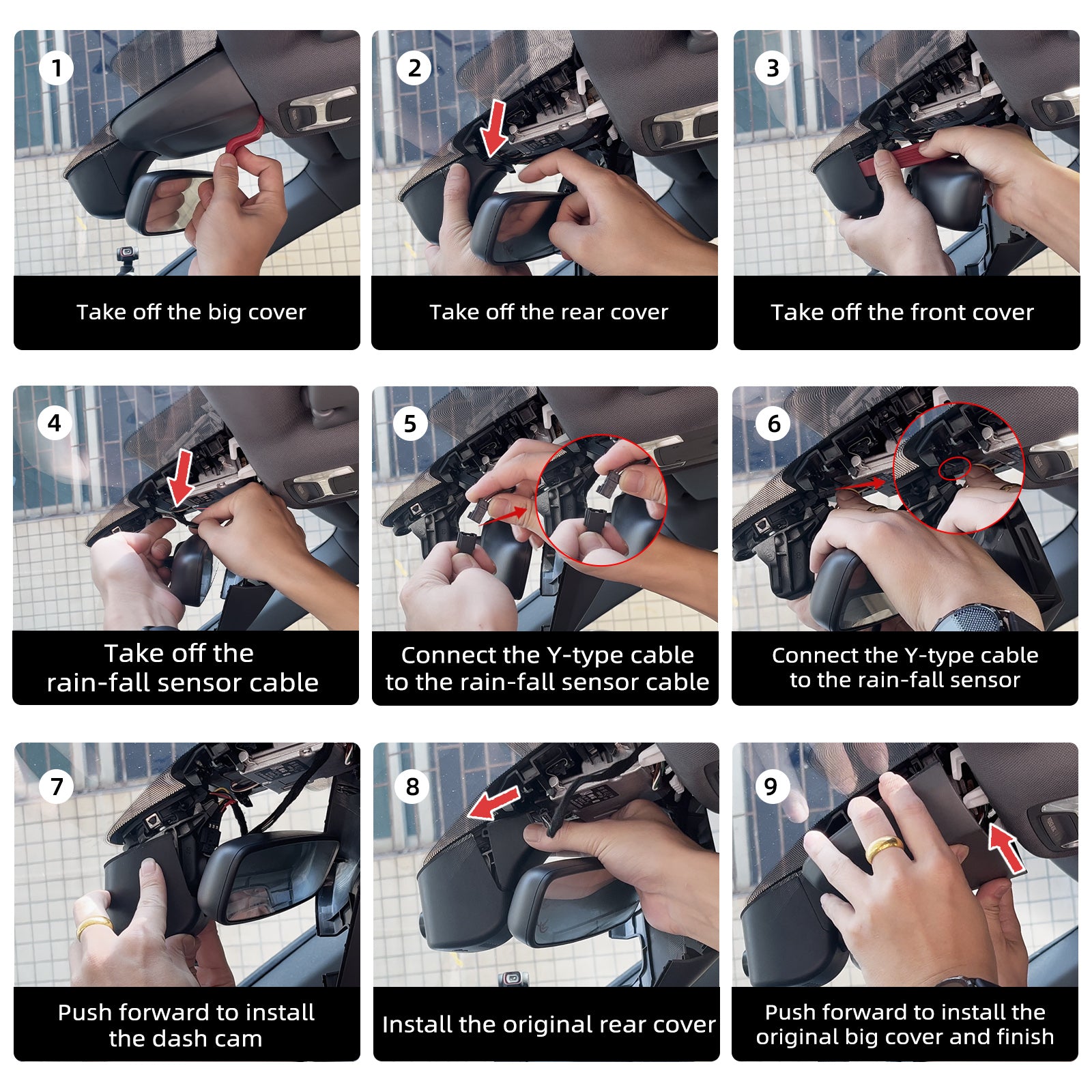 1
Take off the big cover

2
Take off the rear cover

3
Take off the front cover

4
Take off the rain-fall sensor cable

5
Connect the Y-type cable to the rain-fall sensor cable

6
Connect the Y-type cable to the rain-fall sensor

7
Push forward to install the dash cam

8
Install the original rear cover

9
Push forward to install the original big cover and finish