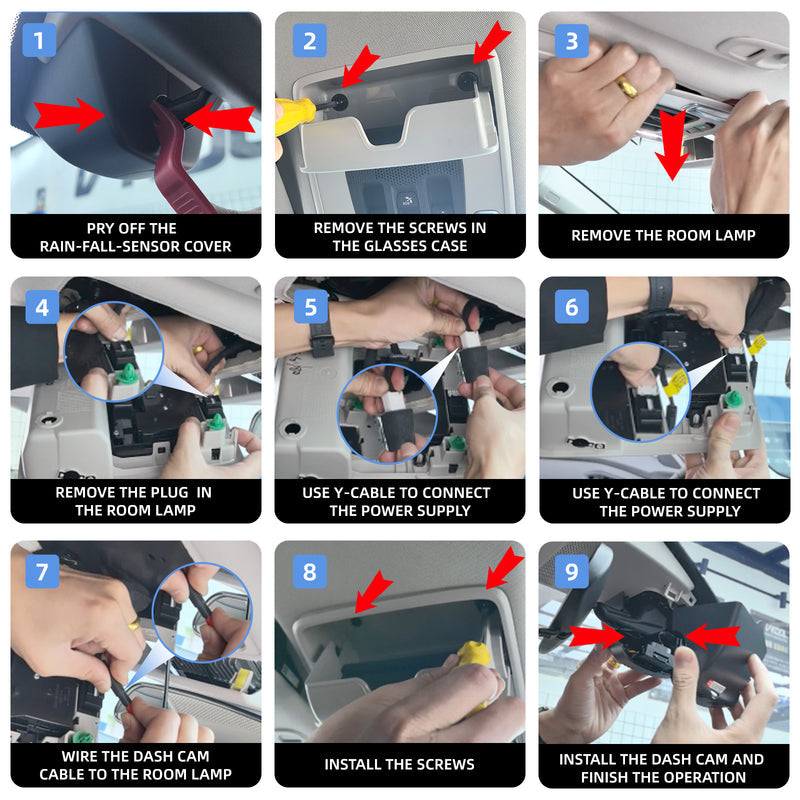 1

PRY OFF THE RAIN-FALL-SENSOR COVER

2

REMOVE THE SCREWS IN THE GLASSES CASE

3

REMOVE THE ROOM LAMP

4

REMOVE THE PLUG IN THE ROOM LAMP

5

USE Y-CABLE TO CONNECT THE POWER SUPPLY

6

USE Y-CABLE TO CONNECT THE POWER SUPPLY

7

WIRE THE DASH CAM CABLE TO THE ROOM LAMP

8

INSTALL THE SCREWS

9

INSTALL THE DASH CAM AND FINISH THE OPERATION