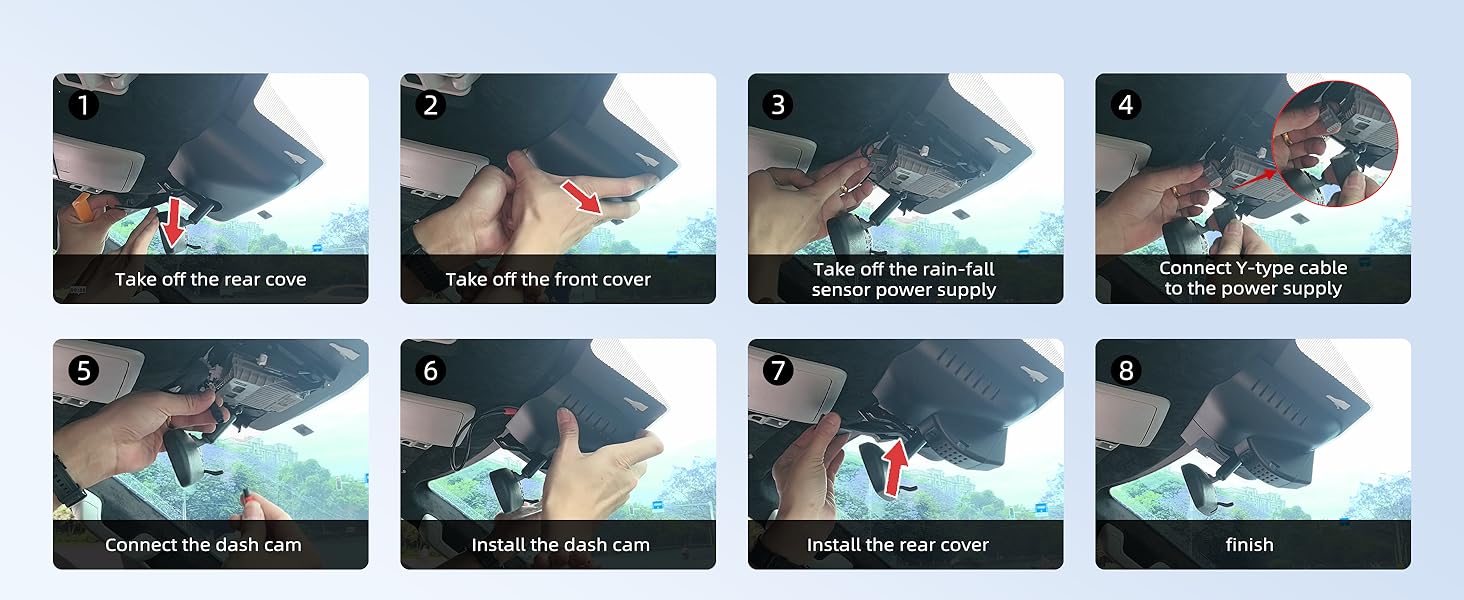 1
Take off the rear cove

2
Take off the front cover

3
Take off the rain-fall sensor power supply

4
Connect Y-type cable to the power supply

5
Connect the dash cam

6
Install the dash cam

7
Install the rear cover

8
finish