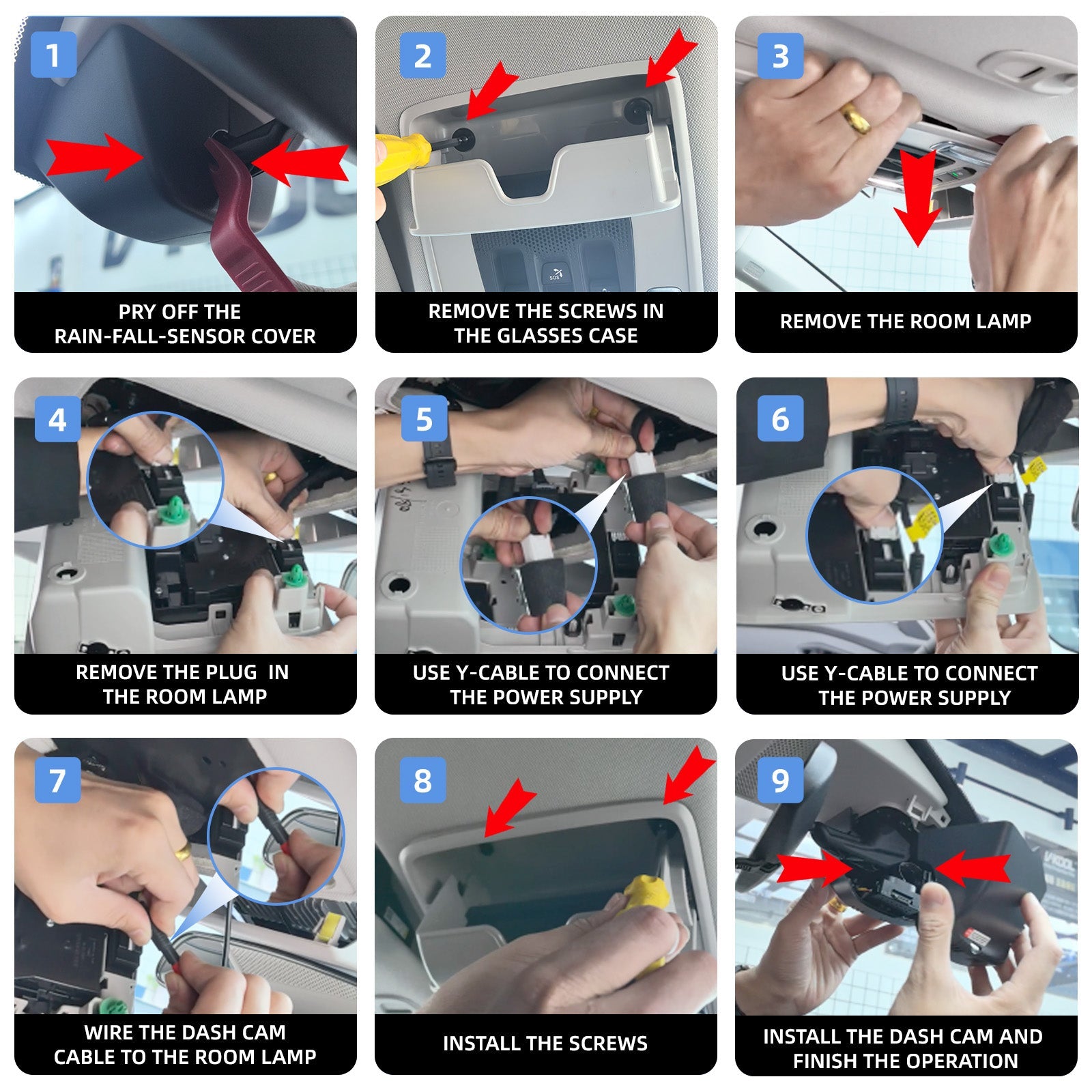 1
PRY OFF THE RAIN-FALL-SENSOR COVER

2
SOS
REMOVE THE SCREWS IN THE GLASSES CASE

3
REMOVE THE ROOM LAMP

4
REMOVE THE PLUG IN THE ROOM LAMP

5
USE Y-CABLE TO CONNECT THE POWER SUPPLY

6
USE Y-CABLE TO CONNECT THE POWER SUPPLY

7
WIRE THE DASH CAM CABLE TO THE ROOM LAMP

8
INSTALL THE SCREWS

9
INSTALL THE DASH CAM AND FINISH THE OPERATION