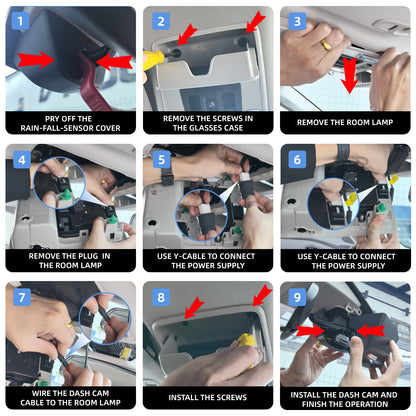 1
PRY OFF THE RAIN-FALL-SENSOR COVER

2
REMOVE THE SCREWS IN THE GLASSES CASE

3
REMOVE THE ROOM LAMP

4
REMOVE THE PLUG IN THE ROOM LAMP

5
USE Y-CABLE TO CONNECT THE POWER SUPPLY

6
USE Y-CABLE TO CONNECT THE POWER SUPPLY

7
WIRE THE DASH CAM CABLE TO THE ROOM LAMP

8
INSTALL THE SCREWS

9
INSTALL THE DASH CAM AND FINISH THE OPERATION