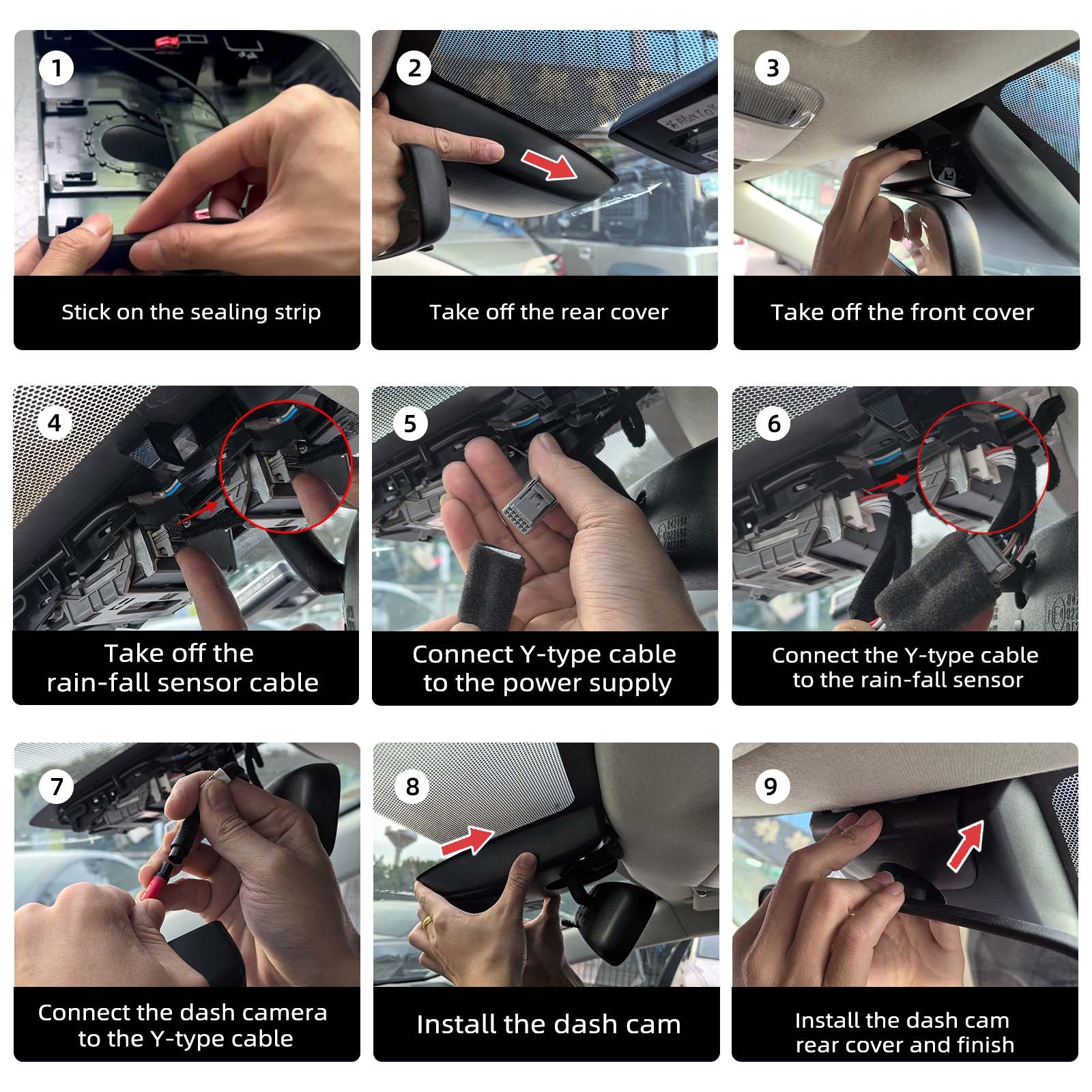 1

Stick on the sealing strip

2

Take off the rear cover

3

Take off the front cover

4

Take off the rain-fall sensor cable

5

Connect Y-type cable to the power supply

6

Connect the Y-type cable to the rain-fall sensor

7

Connect the dash camera to the Y-type cable

8

Install the dash cam

9

Install the dash cam rear cover and finish