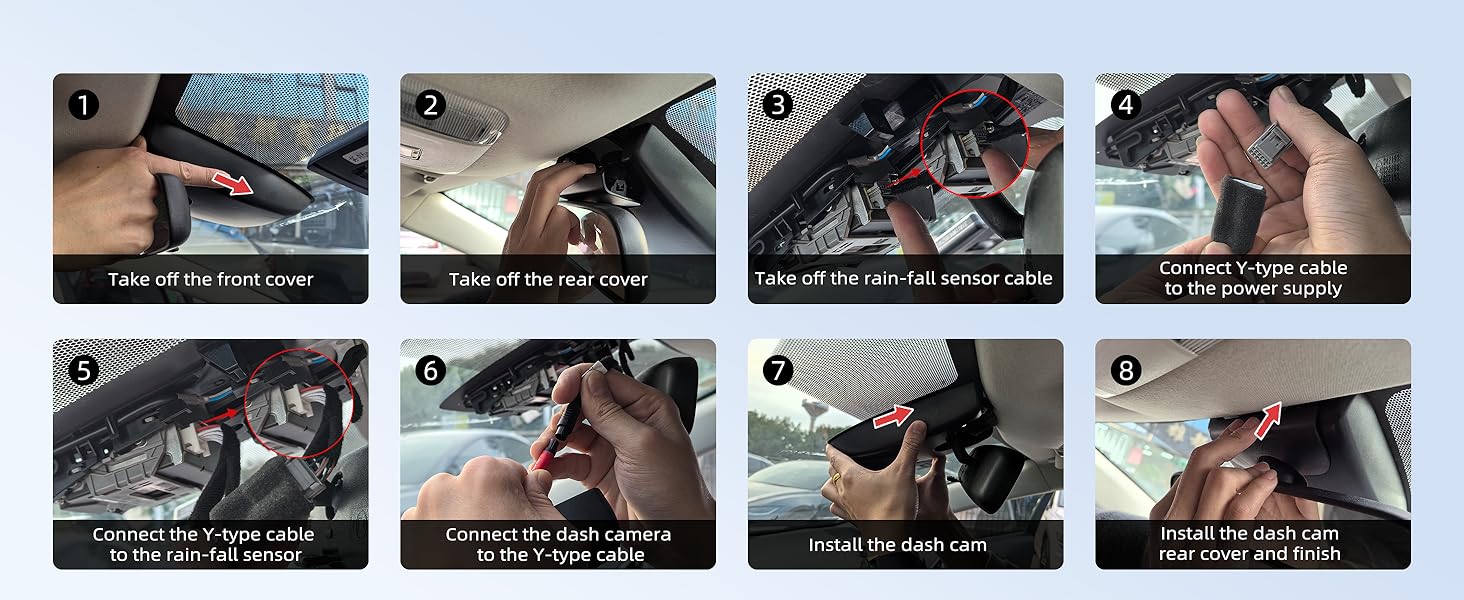 1
Take off the front cover

2
Take off the rear cover

3
Take off the rain-fall sensor cable

4
Connect Y-type cable to the power supply

5
Connect the Y-type cable to the rain-fall sensor

6
Connect the dash camera to the Y-type cable

7
Install the dash cam

8
Install the dash cam rear cover and finish