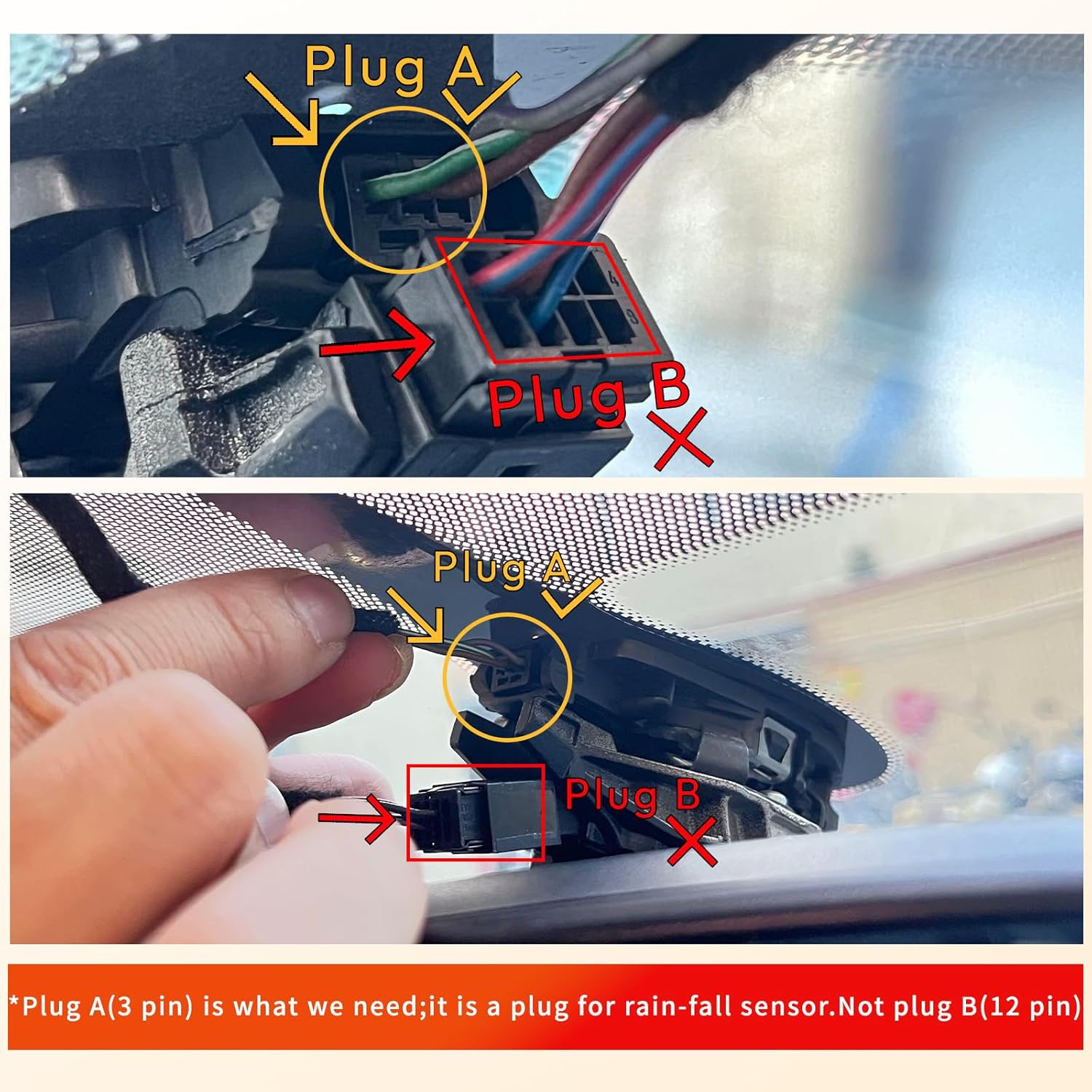 Plug A

A

B

Plug B

Plug A

Plug B

*Plug A(3 pin) is what we need;it is a plug for rain-fall sensor.Not plug B(12 pin)