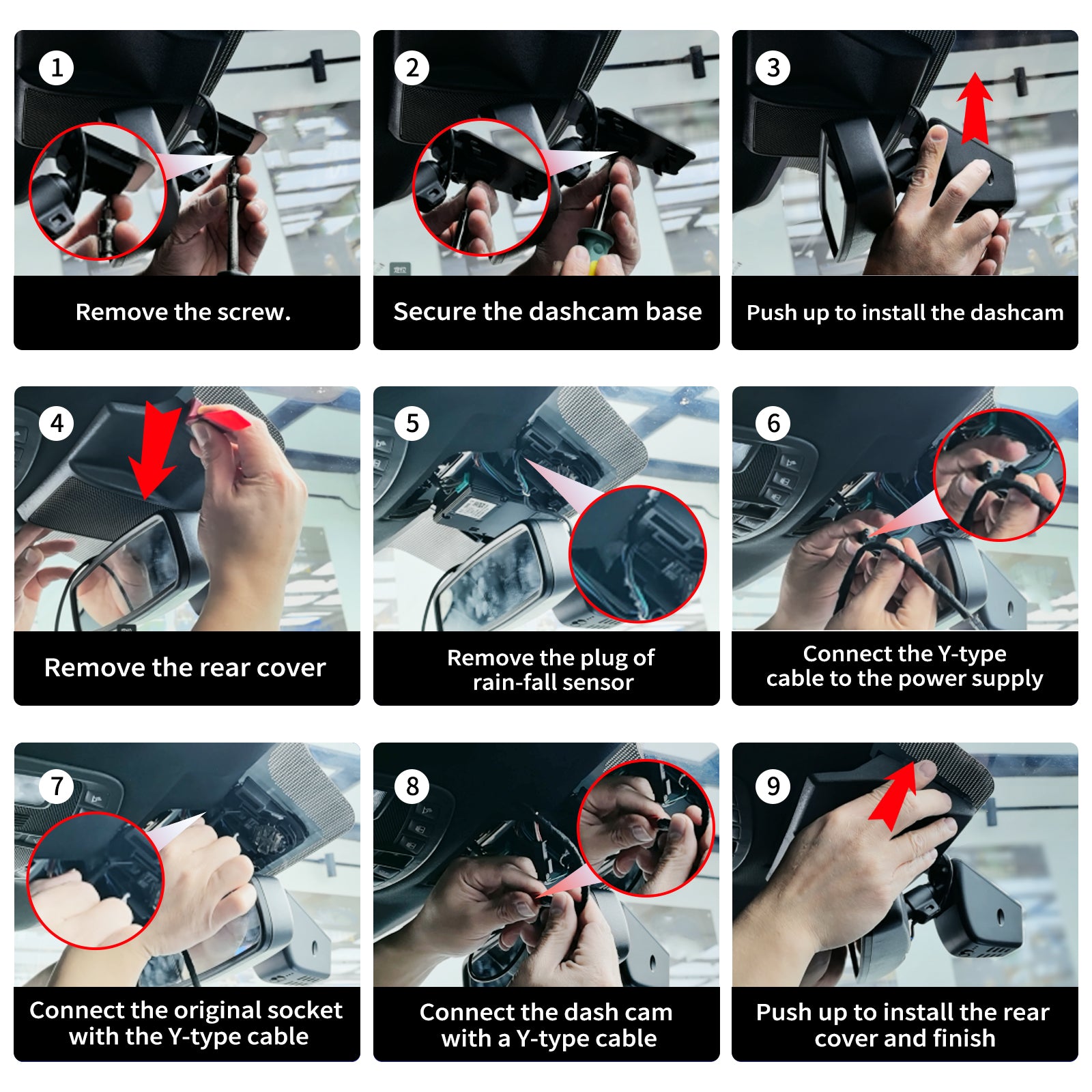 1
Remove the screw.

2
Secure the dashcam base

3
Push up to install the dashcam

4
Remove the rear cover

5
Remove the plug of rain-fall sensor

6
Connect the Y-type cable to the power supply

7
Connect the original socket with the Y-type cable

8
Connect the dash cam with a Y-type cable

9
Push up to install the rear cover and finish