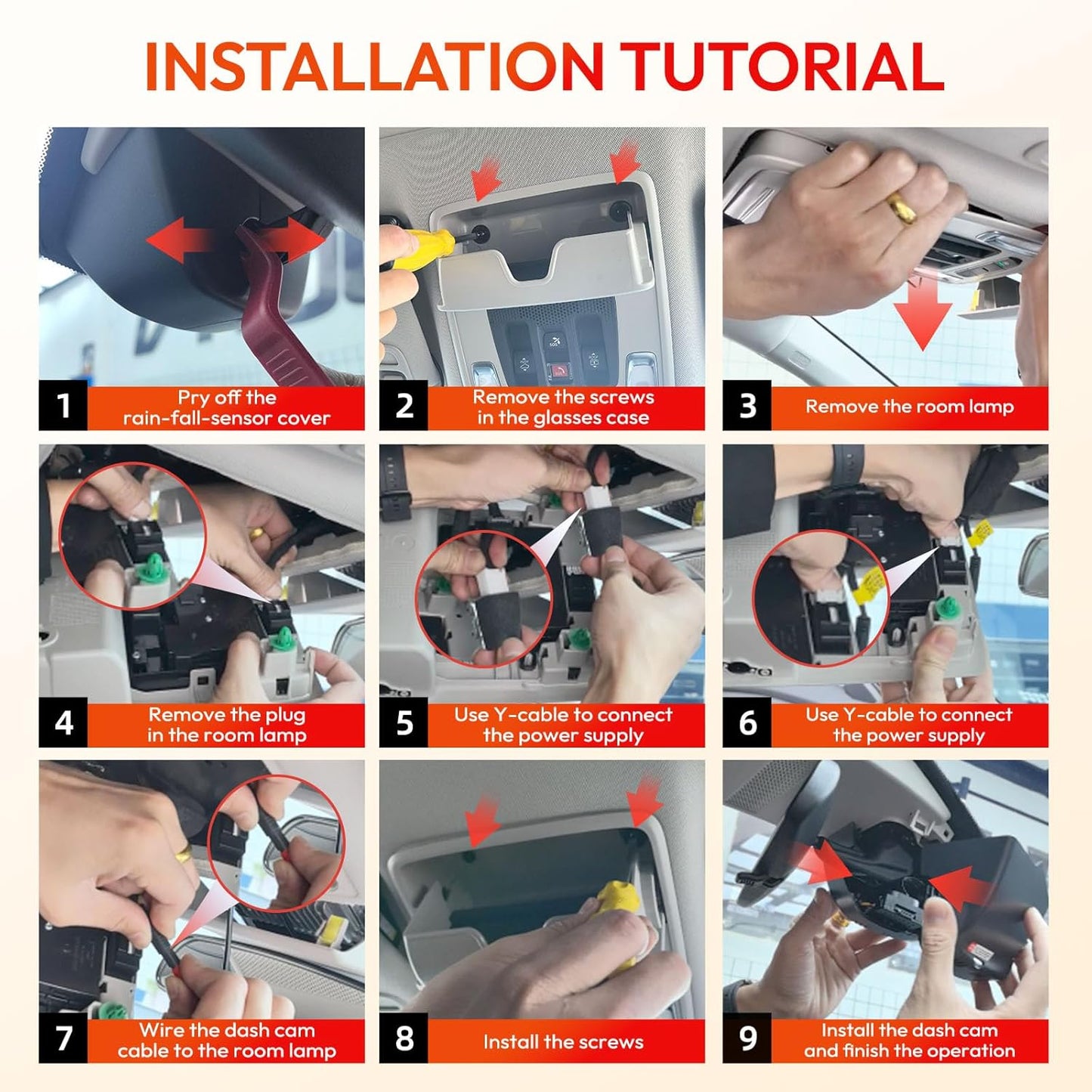 INSTALLATION TUTORIAL

1 Pry off the rain-fall-sensor cover

2 Remove the screws in the glasses case

3 Remove the room lamp

4 Remove the plug in the room lamp

5 Use Y-cable to connect the power supply

6 Use Y-cable to connect the power supply

7 Wire the dash cam cable to the room lamp

8 Install the screws

9 Install the dash cam and finish the operation