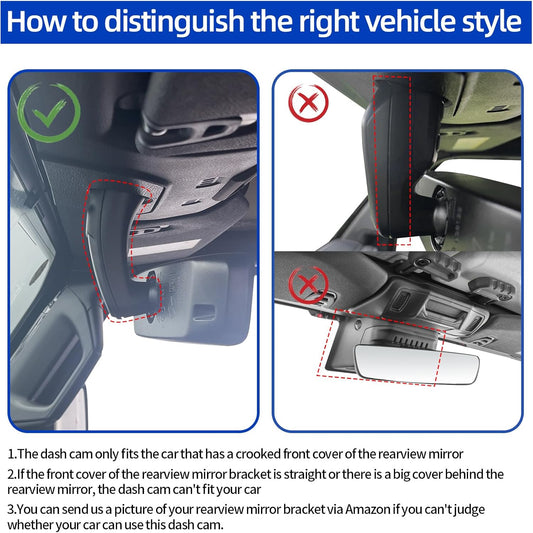 How to distinguish the right vehicle style

1.The dash cam only fits the car that has a crooked front cover of the rearview mirror

2.If the front cover of the rearview mirror bracket is straight or there is a big cover behind the rearview mirror, the dash cam can't fit your car

3.You can send us a picture of your rearview mirror bracket via Amazon if you can't judge whether your car can use this dash cam.