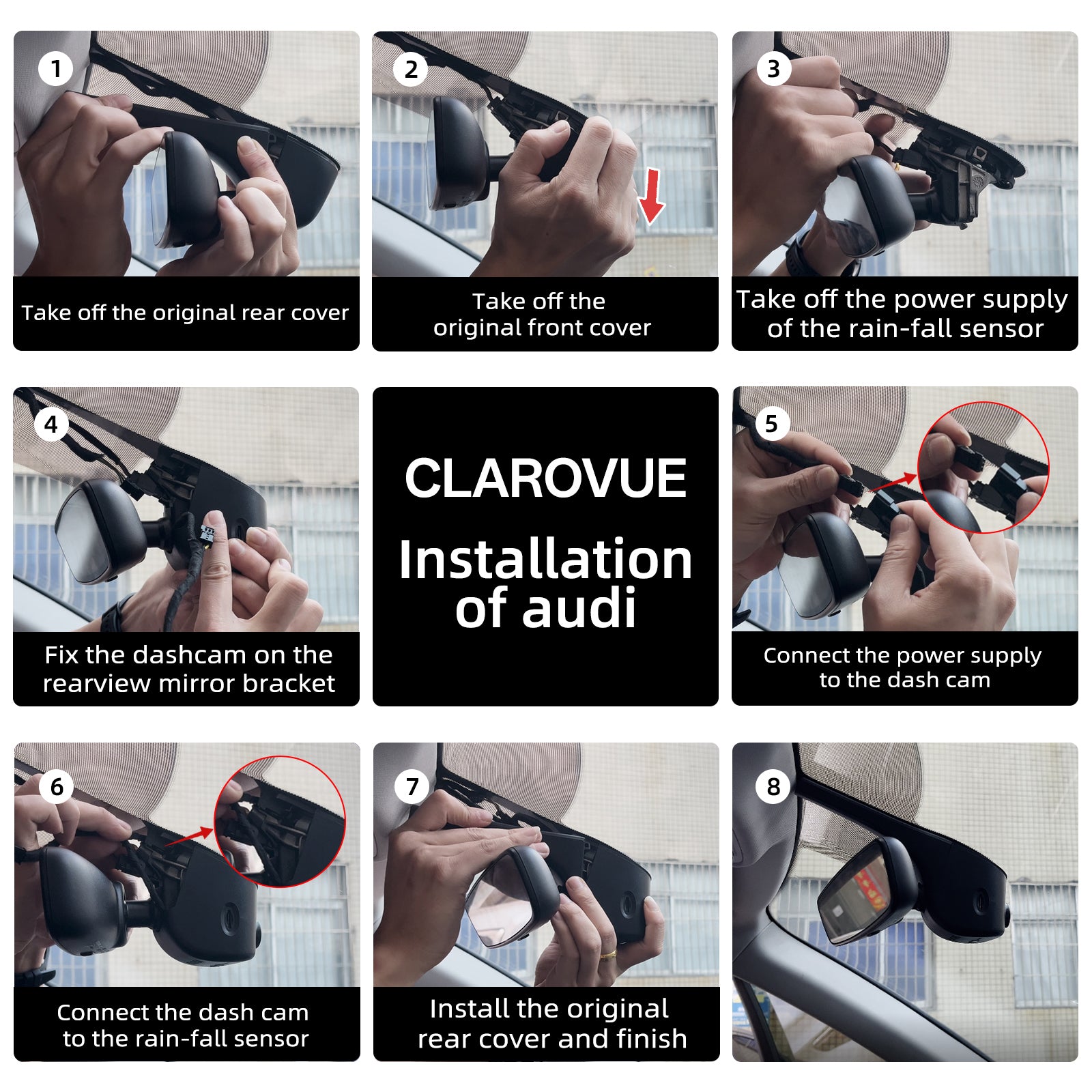 1

Take off the original rear cover

2

Take off the original front cover

3

Take off the power supply of the rain-fall sensor

4

Fix the dashcam on the rearview mirror bracket

CLAROVUE

Installation of audi

5

Connect the power supply to the dash cam

6

Connect the dash cam to the rain-fall sensor

7

Install the original rear cover and finish

8