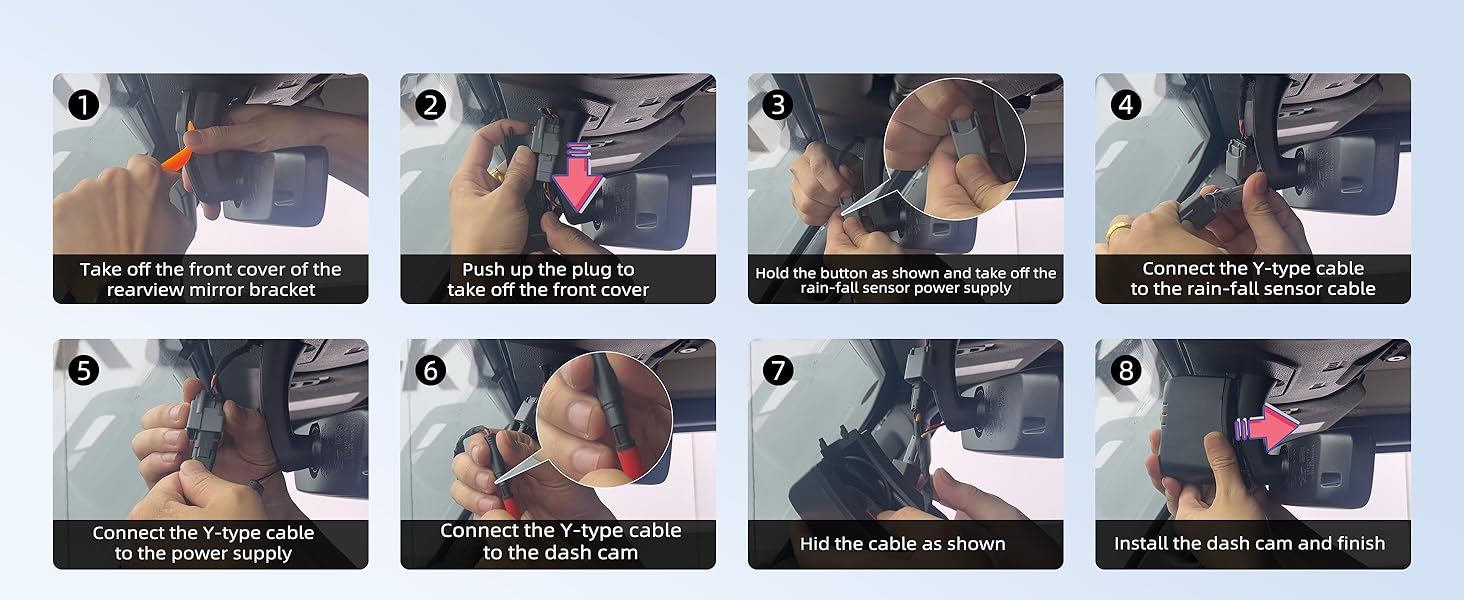 1
Take off the front cover of the rearview mirror bracket

2
Push up the plug to take off the front cover

3
Hold the button as shown and take off the rain-fall sensor power supply

4
Connect the Y-type cable to the rain-fall sensor cable

5
Connect the Y-type cable to the power supply

6
Connect the Y-type cable to the dash cam

7
Hid the cable as shown

8
Install the dash cam and finish