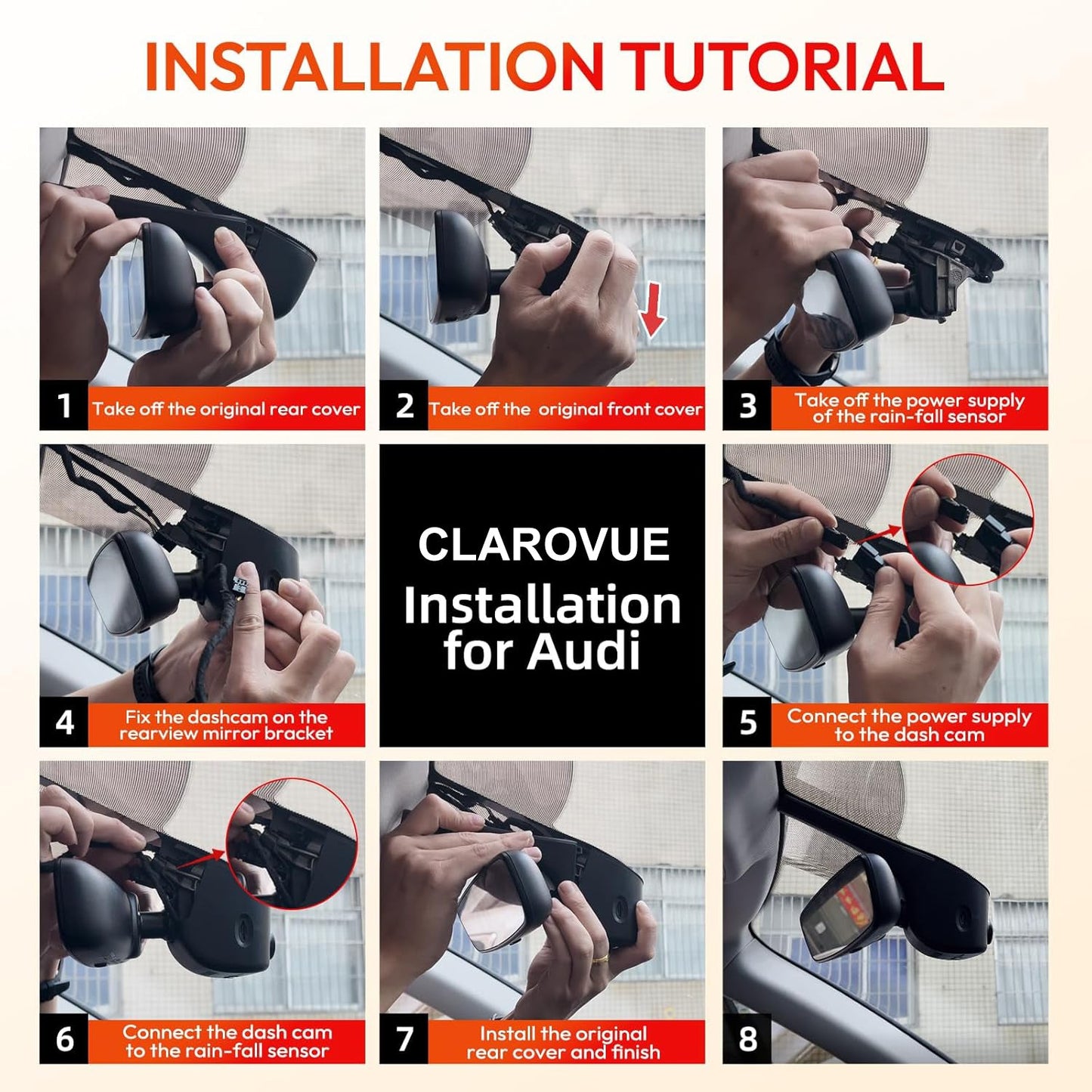 INSTALLATION TUTORIAL

1 Take off the original rear cover

2 Take off the original front cover

3 Take off the power supply of the rain-fall sensor

4 Fix the dashcam on the rearview mirror bracket

CLAROVUE
Installation for Audi

5 Connect the power supply to the dash cam

6 Connect the dash cam to the rain-fall sensor

7 Install the original rear cover and finish

8