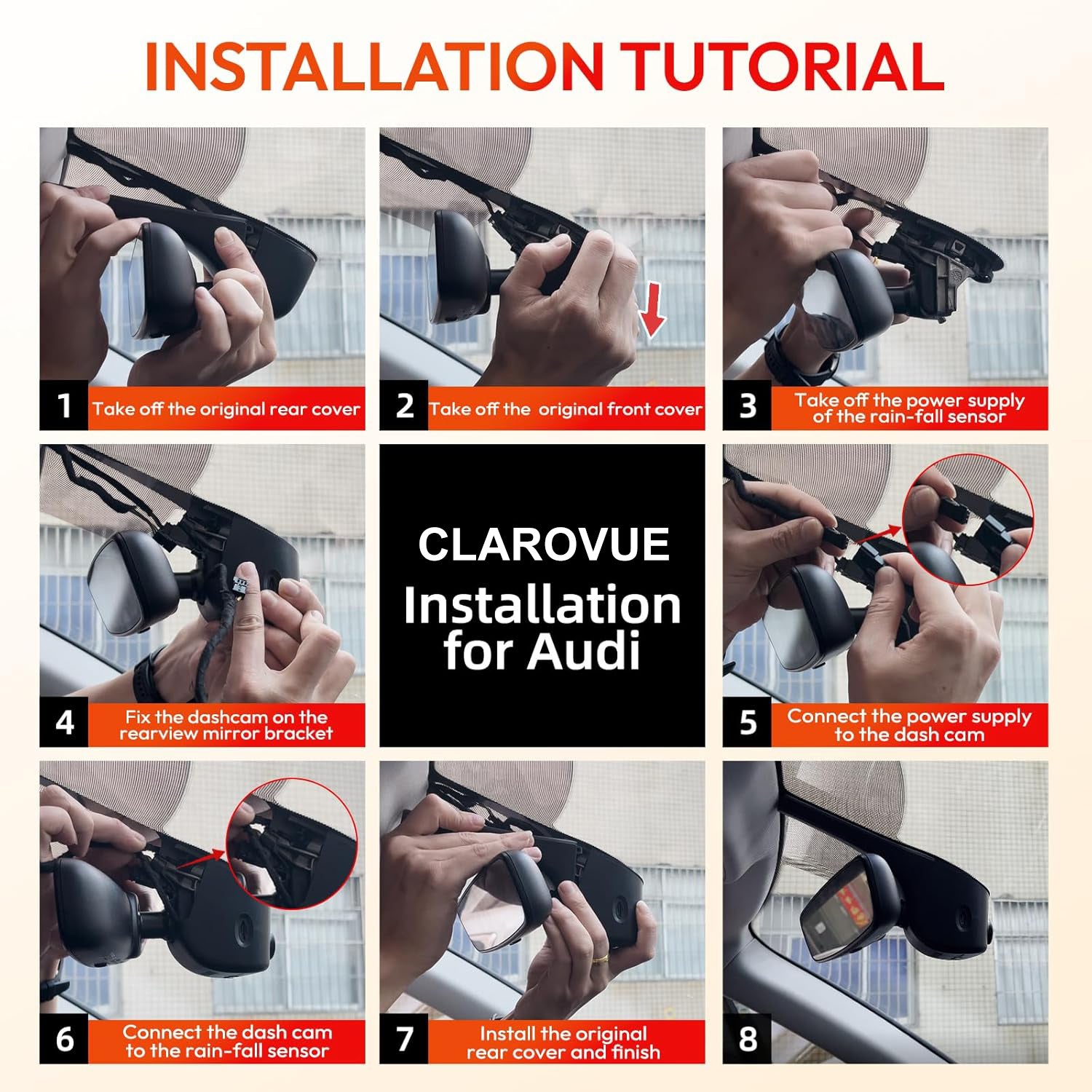 INSTALLATION TUTORIAL

1 Take off the original rear cover

2 Take off the original front cover

3 Take off the power supply of the rain-fall sensor

4 Fix the dashcam on the rearview mirror bracket

CLAROVUE
Installation for Audi

5 Connect the power supply to the dash cam

6 Connect the dash cam to the rain-fall sensor

7 Install the original rear cover and finish

8