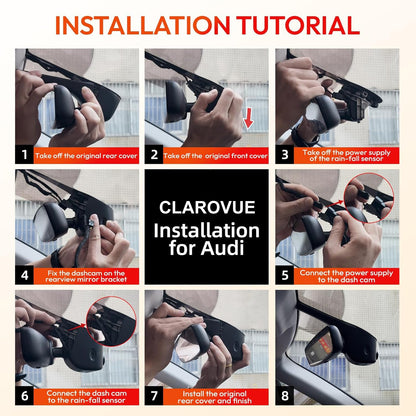 INSTALLATION TUTORIAL

1 Take off the original rear cover

2 Take off the original front cover

3 Take off the power supply of the rain-fall sensor

4 Fix the dashcam on the rearview mirror bracket

CLAROVUE
Installation for Audi

5 Connect the power supply to the dash cam

6 Connect the dash cam to the rain-fall sensor

7 Install the original rear cover and finish

8