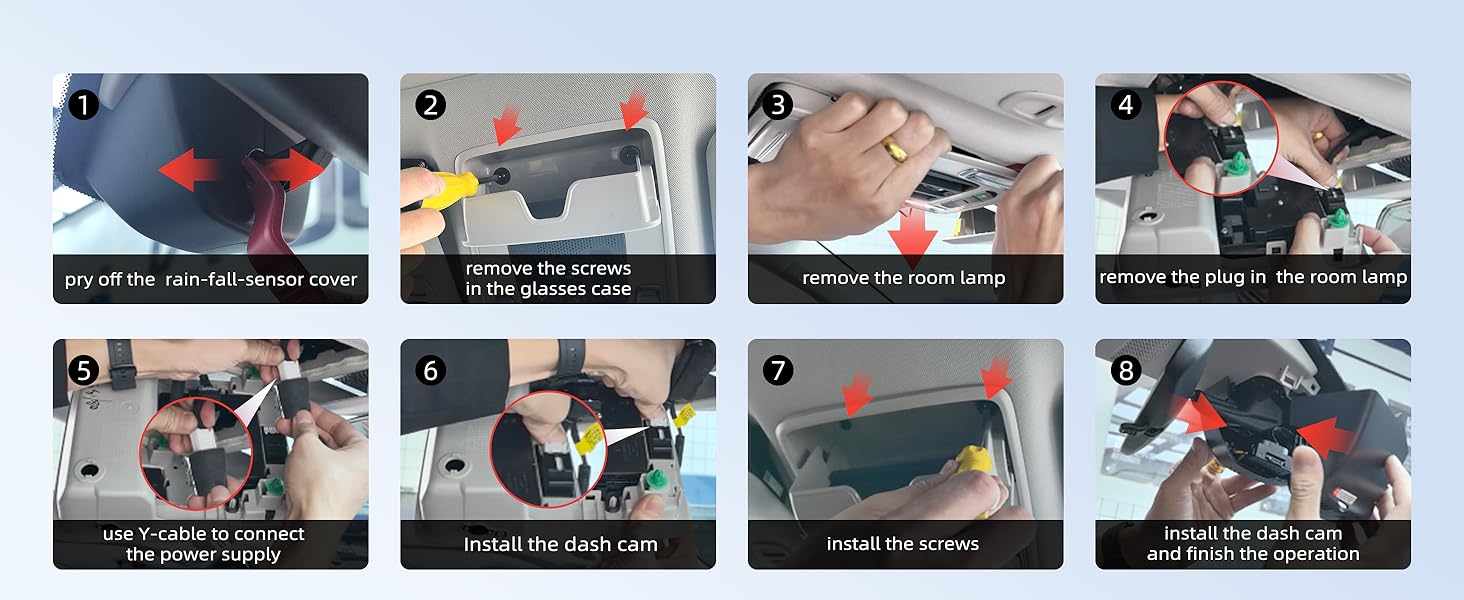 1
pry off the rain-fall-sensor cover

2
remove the screws in the glasses case

3
remove the room lamp

4
remove the plug in the room lamp

5
use Y-cable to connect the power supply

6
Install the dash cam

7
install the screws

8
install the dash cam and finish the operation